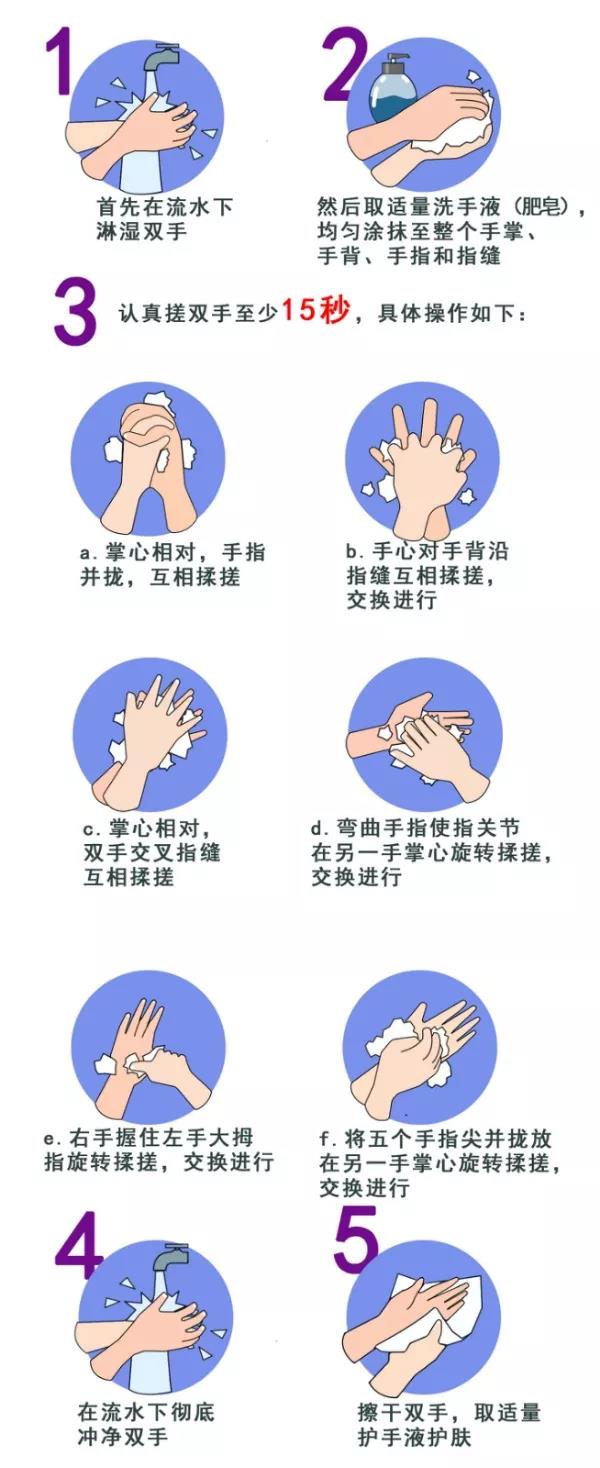 1
首先在流水下淋湿双手

2
然后取适量洗手液（肥皂），均匀涂抹至整个手掌、手背、手指和指缝

3
认真搓双手至少15秒，具体操作如下：

a. 掌心相对，手指并拢，互相揉搓

b. 手心对手背沿指缝互相揉搓，交换进行

c. 掌心相对，双手交叉指缝互相揉搓

d. 弯曲手指使指关节在另一手掌心旋转揉搓，交换进行

e. 右手握住左手大拇指旋转揉搓，交换进行

f. 将五个手指尖并拢放在另一手掌心旋转揉搓，交换进行

4
在流水下彻底冲净双手

5
擦干双手，取适量护手液护肤