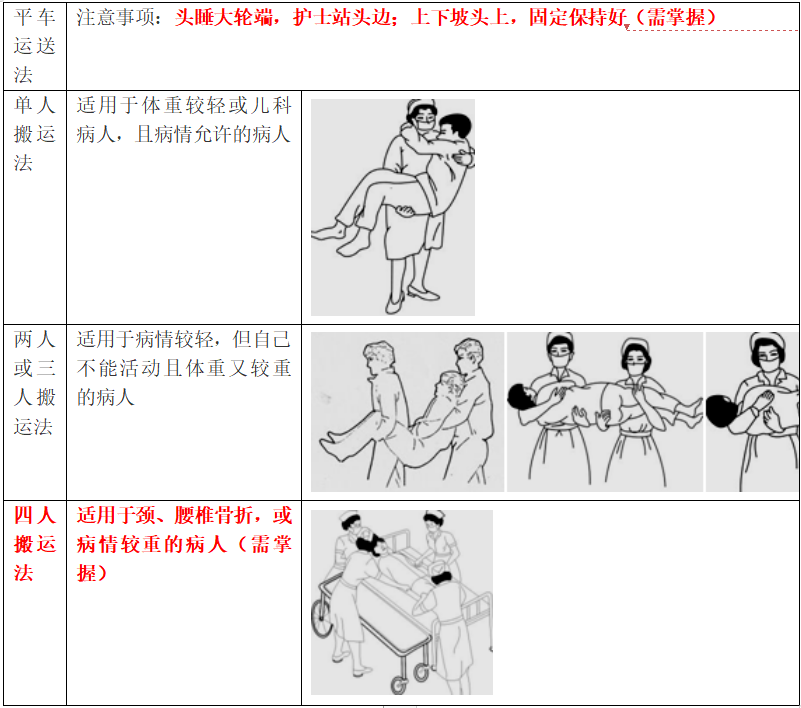 | 平车运送法 | 注意事项：头睡大轮端，护士站头边；上下坡头上，固定保持好（需掌握） | |
|---|---|---|
| 单人搬运法 | 适用于体重较轻或儿科病人，且病情允许的病人 | |
| 两人或三人搬运法 | 适用于病情较轻，但自己不能活动且体重又较重的病人 | |
| 四人搬运法 | 适用于颈、腰椎骨折，或病情较重的病人（需掌握） | |